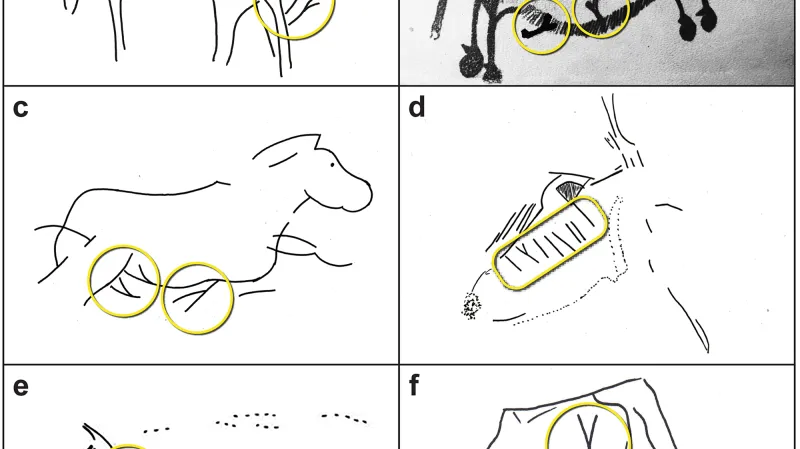 c

d

e

f