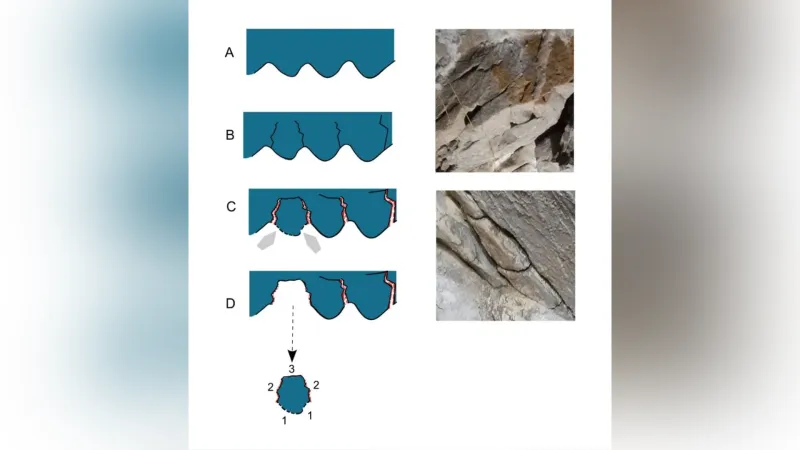 A

B

C

D

3
2
2
1
1