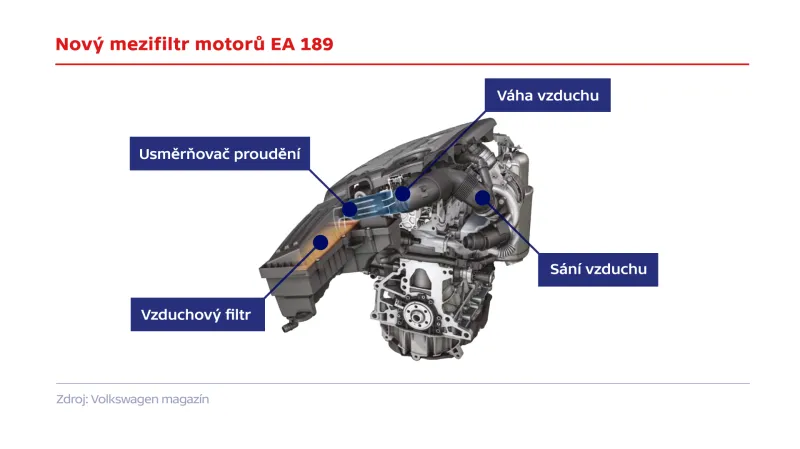 Nový mezifiltr motorů EA 189

Váha vzduchu

Usměrňovač proudění

Sání vzduchu

Vzduchový filtr

Zdroj: Volkswagen magazín